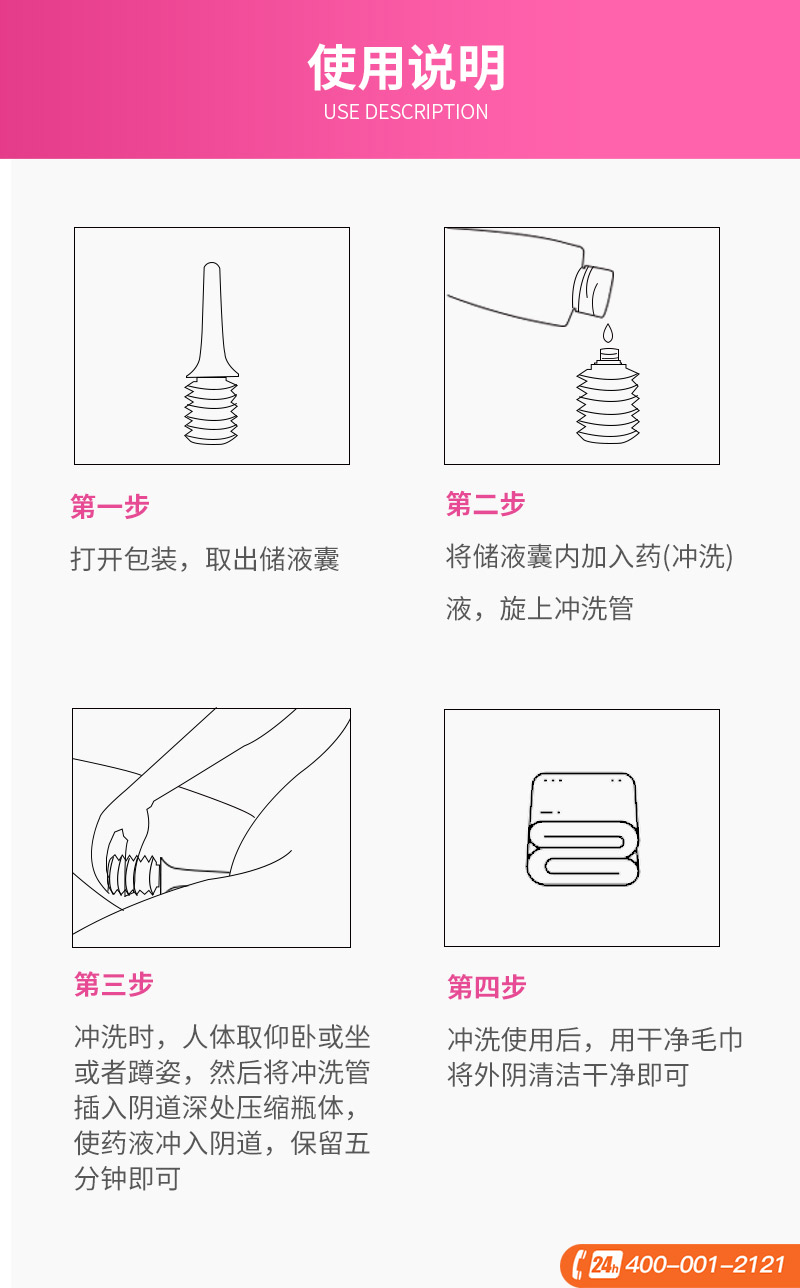 使用说明
USE DESCRIPTION

第一步
打开包装，取出储液囊

第二步
将储液囊内加入药(冲洗)液，旋上冲洗管

第三步
冲洗时，人体取仰卧或坐或者蹲姿，然后将冲洗管插入阴道深处压缩瓶体，使药液冲入阴道，保留五分钟即可

第四步
冲洗使用后，用干净毛巾将外阴清洁干净即可

24h 400-001-2121