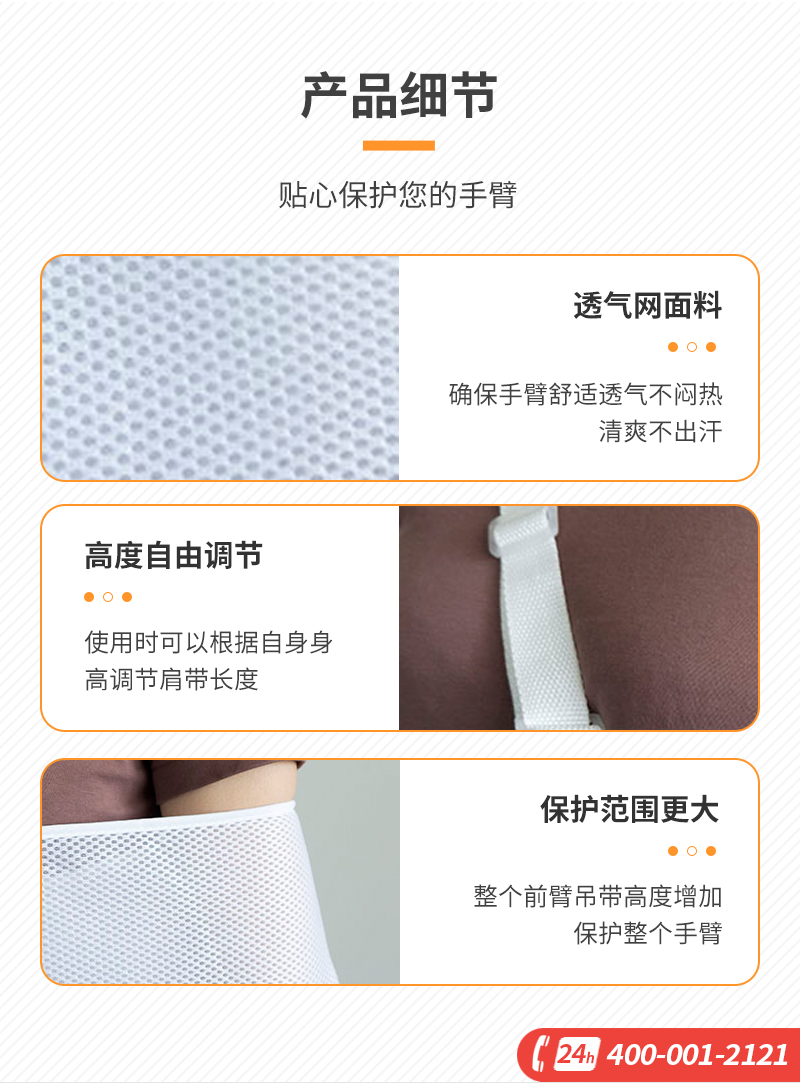 产品细节

贴心保护您的手臂

透气网面料

确保手臂舒适透气不闷热
清爽不出汗

高度自由调节

使用时可以根据自身身高调节肩带长度

保护范围更大

整个前臂吊带高度增加
保护整个手臂

24h 400-001-2121