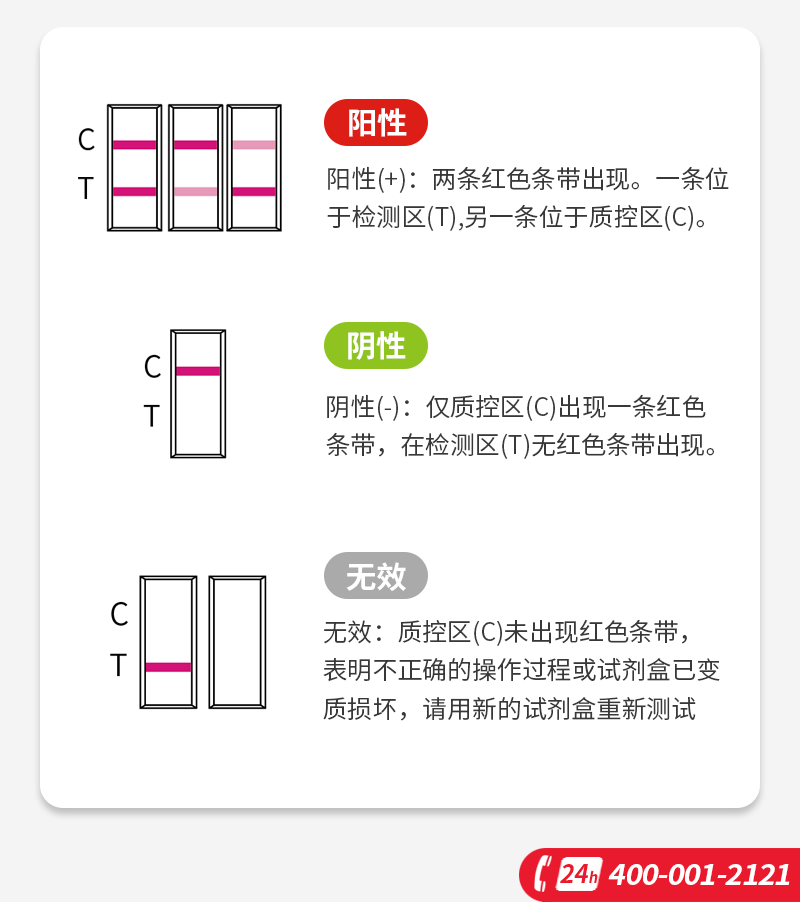 C
T

阳性

阳性(+)：两条红色条带出现。一条位于检测区(T),另一条位于质控区(C)。

C
T

阴性

阴性(-)：仅质控区(C)出现一条红色条带，在检测区(T)无红色条带出现。

C
T

无效

无效：质控区(C)未出现红色条带，表明不正确的操作过程或试剂盒已变质损坏，请用新的试剂盒重新测试

24h 400-001-2121