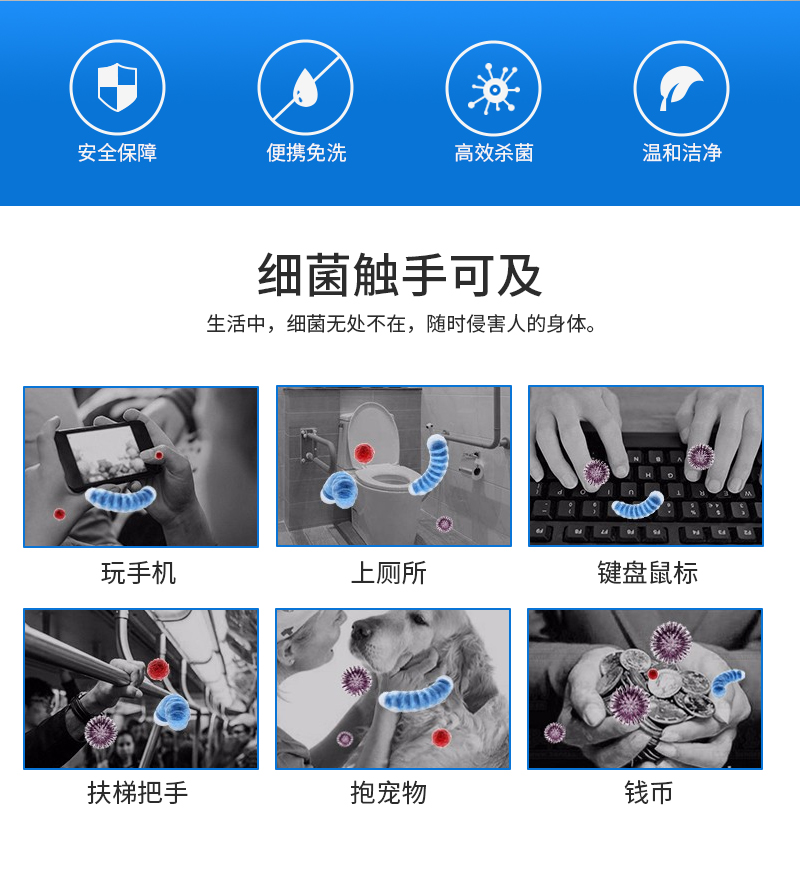 安全保障
便携免洗
高效杀菌
温和洁净

细菌触手可及
生活中，细菌无处不在，随时侵害人的身体。

玩手机
上厕所
键盘鼠标
扶梯把手
抱宠物
钱币