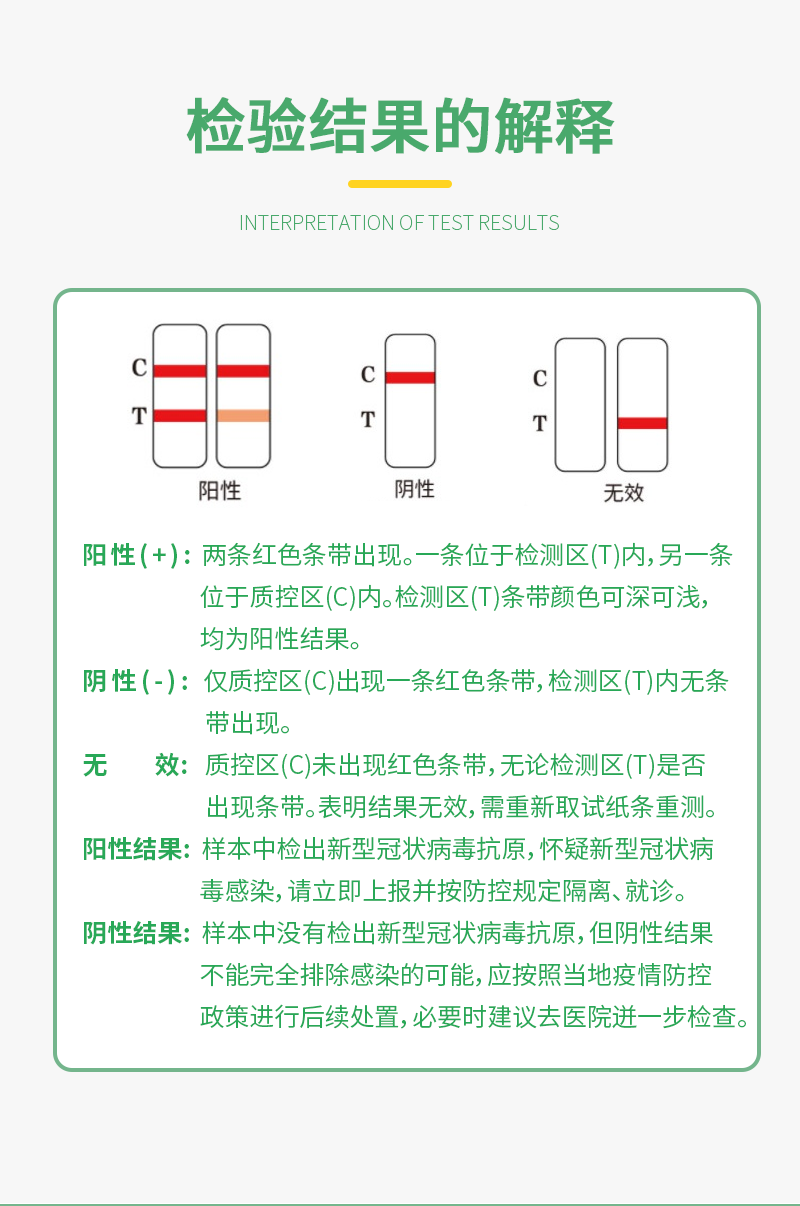 检验结果的解释

INTERPRETATION OF TEST RESULTS

C
T
阳性

C
T
阴性

C
T
无效

阳性(+): 两条红色条带出现。一条位于检测区(T)内,另一条位于质控区(C)内。检测区(T)条带颜色可深可浅,均为阳性结果。

阴性(-): 仅质控区(C)出现一条红色条带,检测区(T)内无条带出现。

无 效: 质控区(C)未出现红色条带,无论检测区(T)是否出现条带。表明结果无效,需重新取试纸条重测。

阳性结果: 样本中检出新型冠状病毒抗原,怀疑新型冠状病毒感染,请立即上报并按防控规定隔离、就诊。

阴性结果: 样本中没有检出新型冠状病毒抗原,但阴性结果不能完全排除感染的可能,应按照当地疫情防控政策进行后续处置,必要时建议去医院进一步检查。