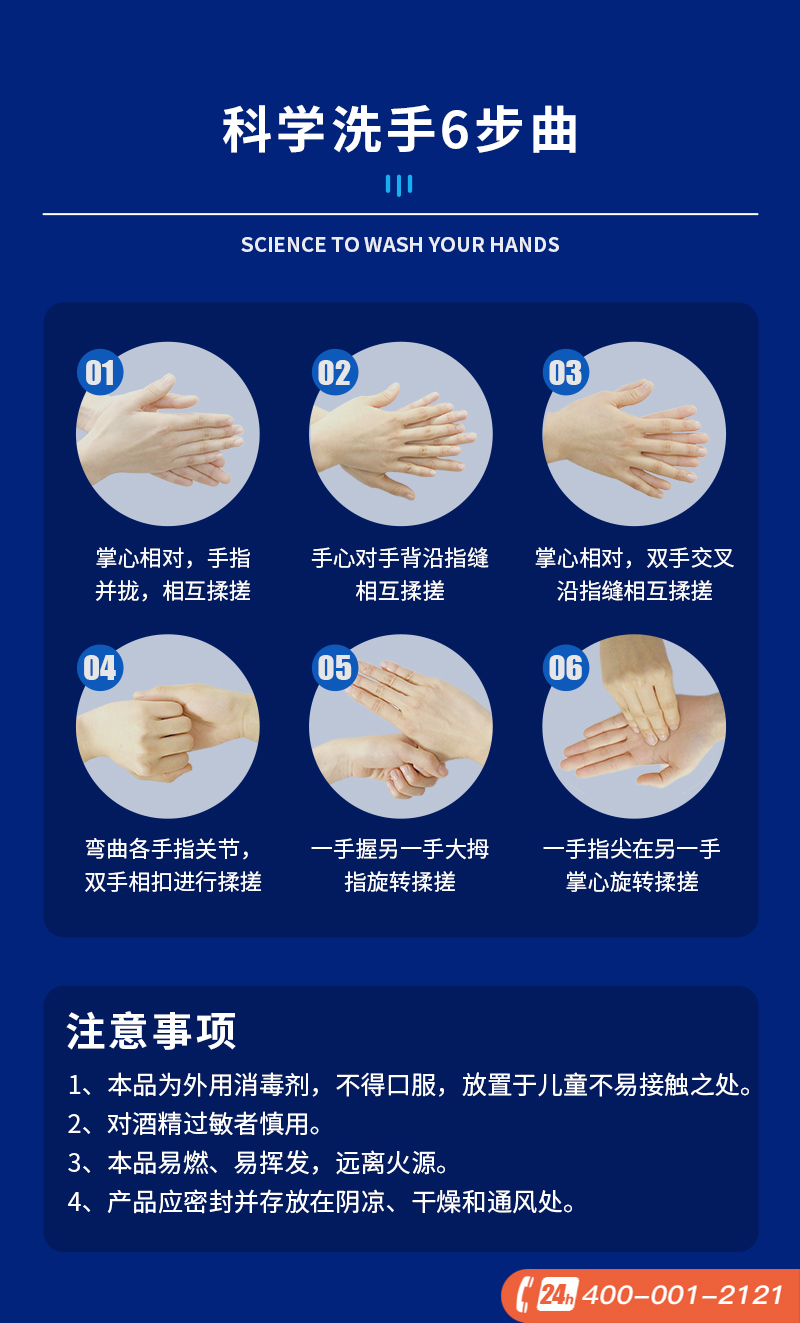 科学洗手6步曲

SCIENCE TO WASH YOUR HANDS

01
掌心相对，手指并拢，相互揉搓

02
手心对手背沿指缝相互揉搓

03
掌心相对，双手交叉沿指缝相互揉搓

04
弯曲各手指关节，双手相扣进行揉搓

05
一手握另一手大拇指旋转揉搓

06
一手指尖在另一手掌心旋转揉搓

注意事项

1、本品为外用消毒剂，不得口服，放置于儿童不易接触之处。
2、对酒精过敏者慎用。
3、本品易燃、易挥发，远离火源。
4、产品应密封并存放在阴凉、干燥和通风处。

24h 400-001-2121