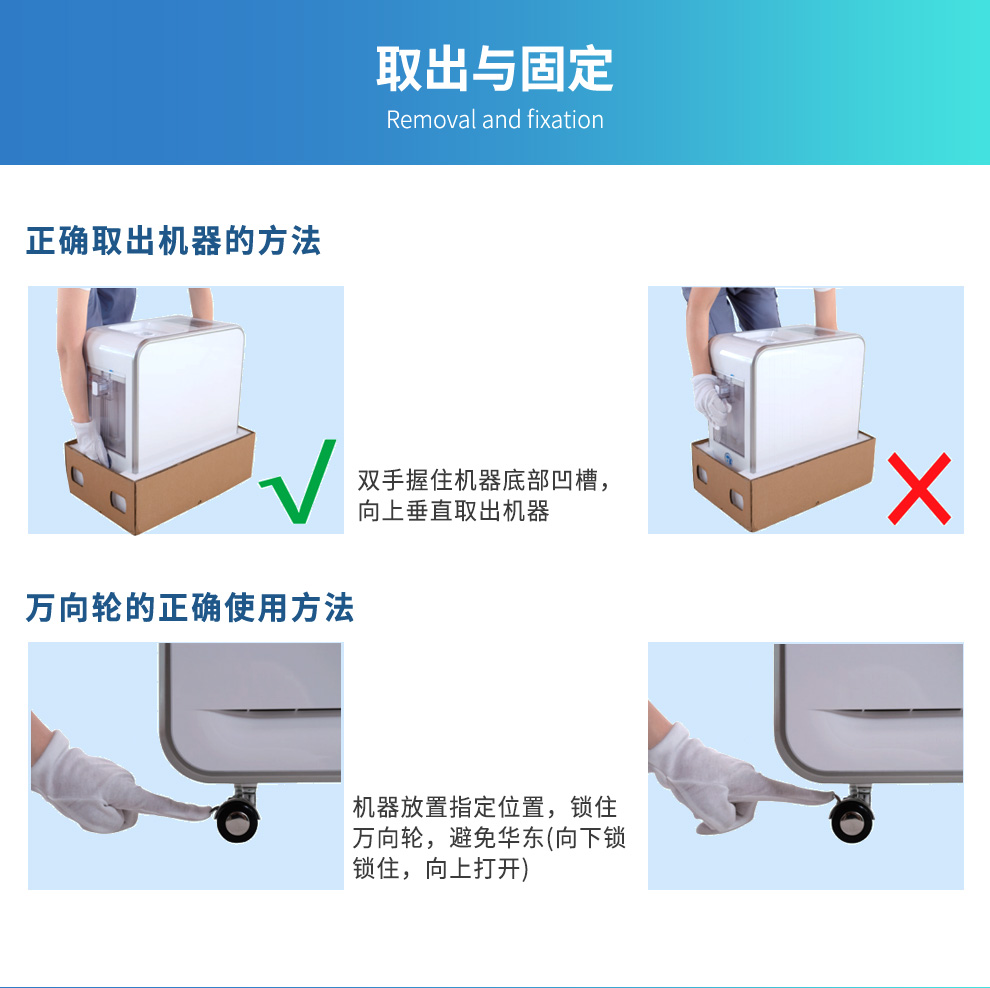 取出与固定
Removal and fixation

正确取出机器的方法

双手握住机器底部凹槽，向上垂直取出机器

万向轮的正确使用方法

机器放置指定位置，锁住万向轮，避免华东(向下锁锁住，向上打开)