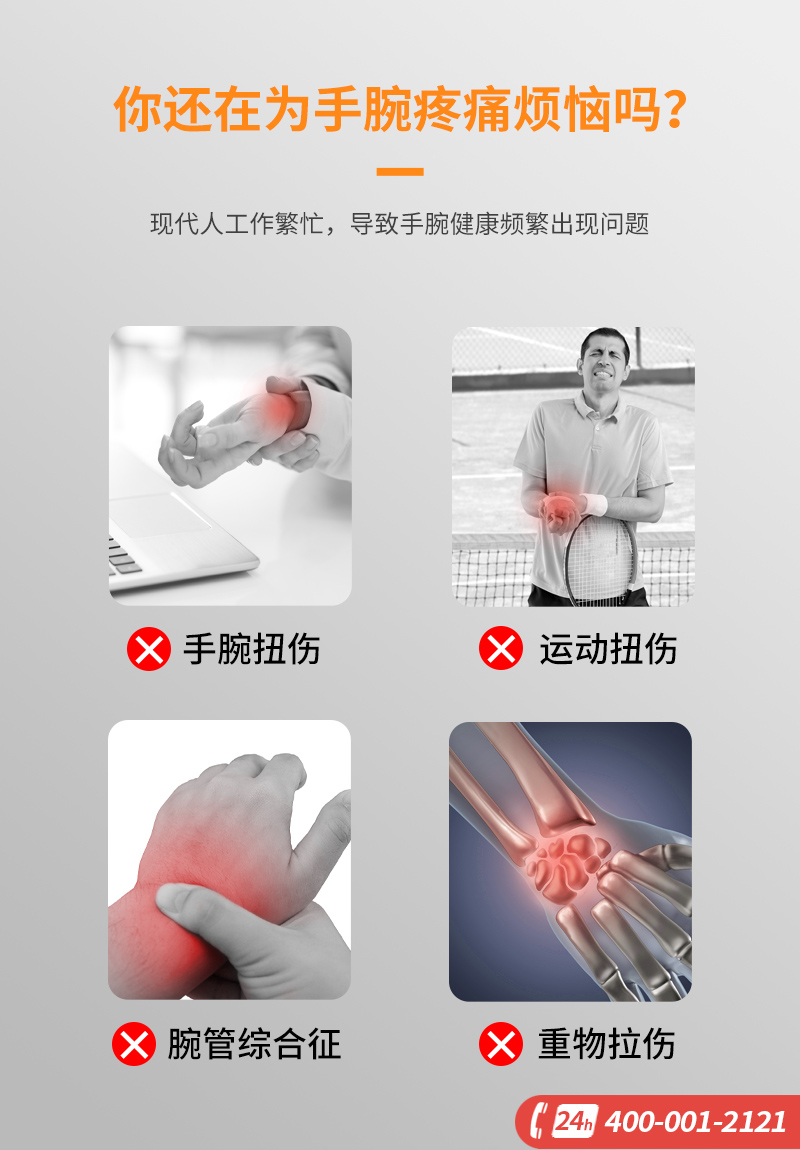 你还在为手腕疼痛烦恼吗?

现代人工作繁忙，导致手腕健康频繁出现问题

手腕扭伤

运动扭伤

腕管综合征

重物拉伤

24h 400-001-2121