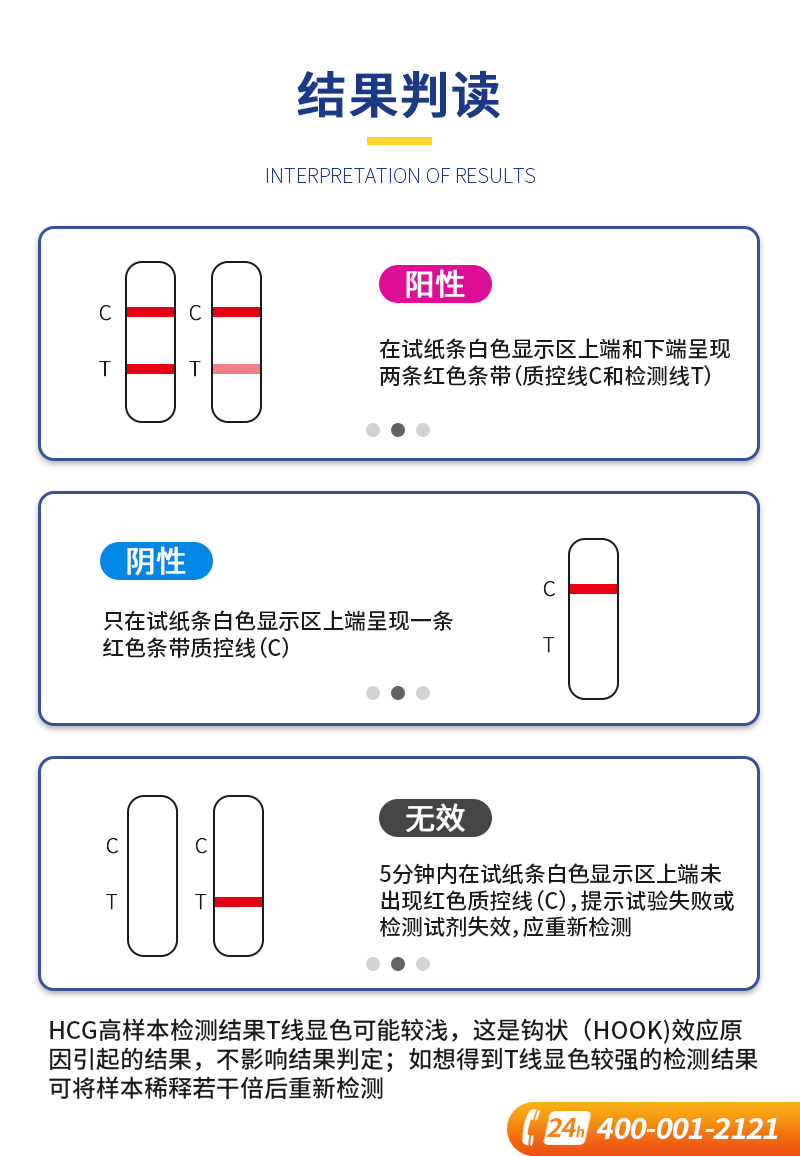 结果判读

INTERPRETATION OF RESULTS

C T C T

阳性

在试纸条白色显示区上端和下端呈现两条红色条带(质控线C和检测线T)

阴性

只在试纸条白色显示区上端呈现一条红色条带质控线(C)

C T

C T C T

无效

5分钟内在试纸条白色显示区上端未出现红色质控线(C),提示试验失败或检测试剂失效,应重新检测

HCG高样本检测结果T线显色可能较浅，这是钩状（HOOK)效应原因引起的结果，不影响结果判定；如想得到T线显色较强的检测结果可将样本稀释若干倍后重新检测

24h 400-001-2121