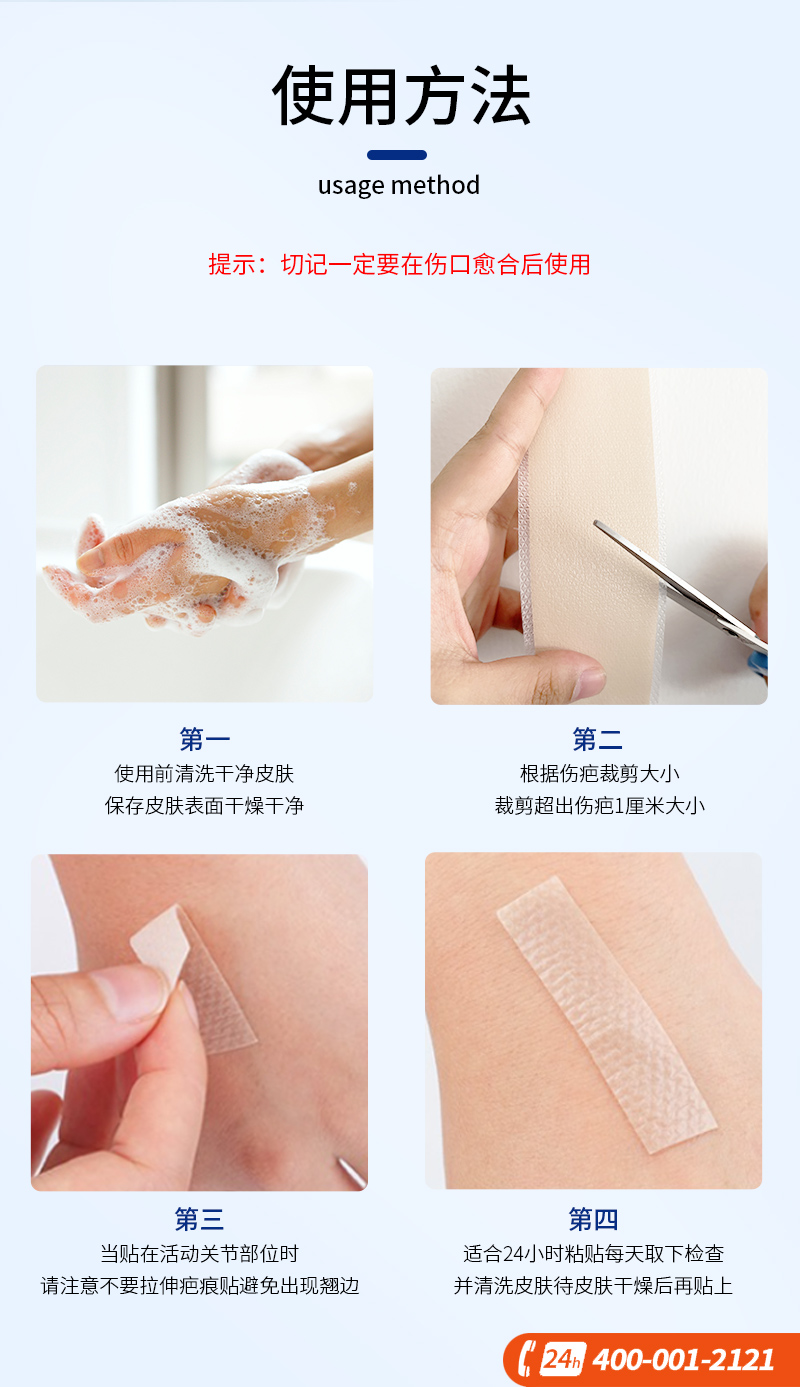 使用方法

usage method

提示：切记一定要在伤口愈合后使用

第一
使用前清洗干净皮肤
保存皮肤表面干燥干净

第二
根据伤疤裁剪大小
裁剪超出伤疤1厘米大小

第三
当贴在活动关节部位时
请注意不要拉伸疤痕贴避免出现翘边

第四
适合24小时粘贴每天取下检查
并清洗皮肤待皮肤干燥后再贴上

24h 400-001-2121