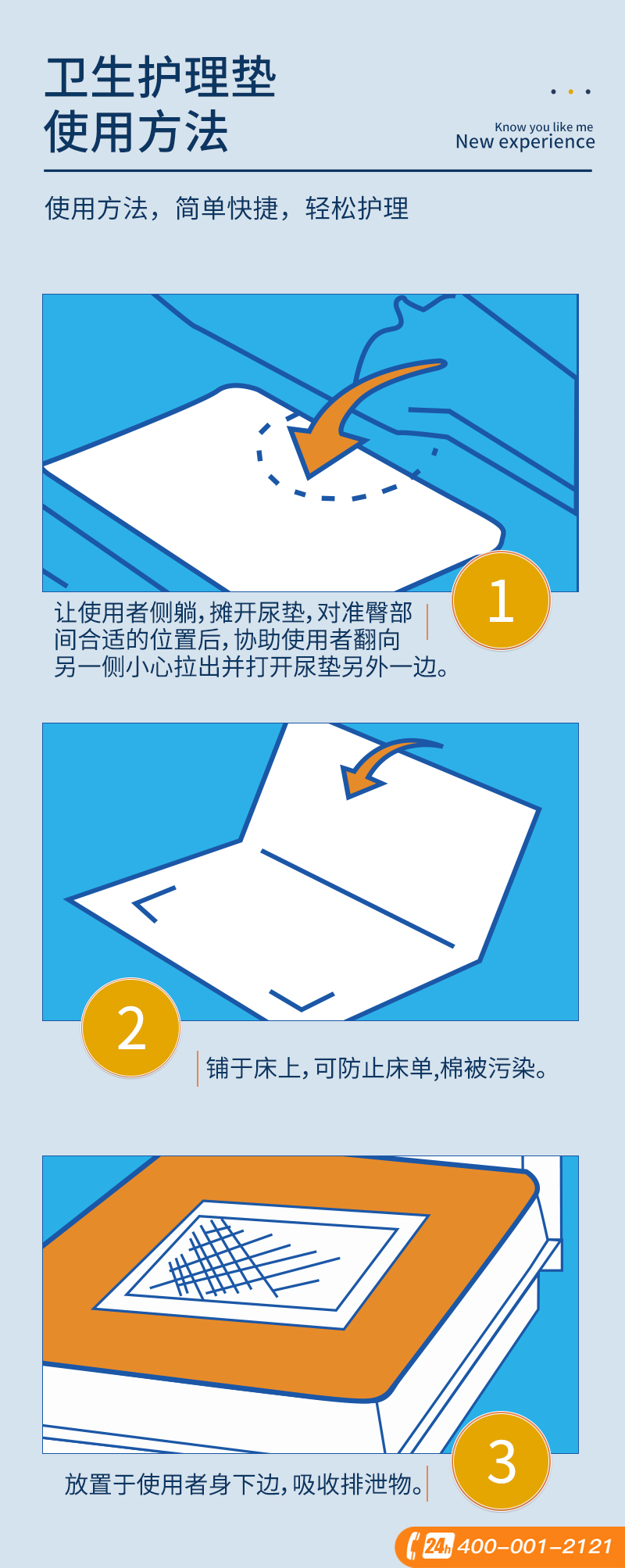 卫生护理垫
使用方法

Know you like me
New experience

使用方法，简单快捷，轻松护理

1

让使用者侧躺，摊开尿垫，对准臀部间合适的位置后，协助使用者翻向另一侧小心拉出并打开尿垫另外一边。

2

铺于床上，可防止床单，棉被污染。

3

放置于使用者身下边，吸收排泄物。

24h 400-001-2121